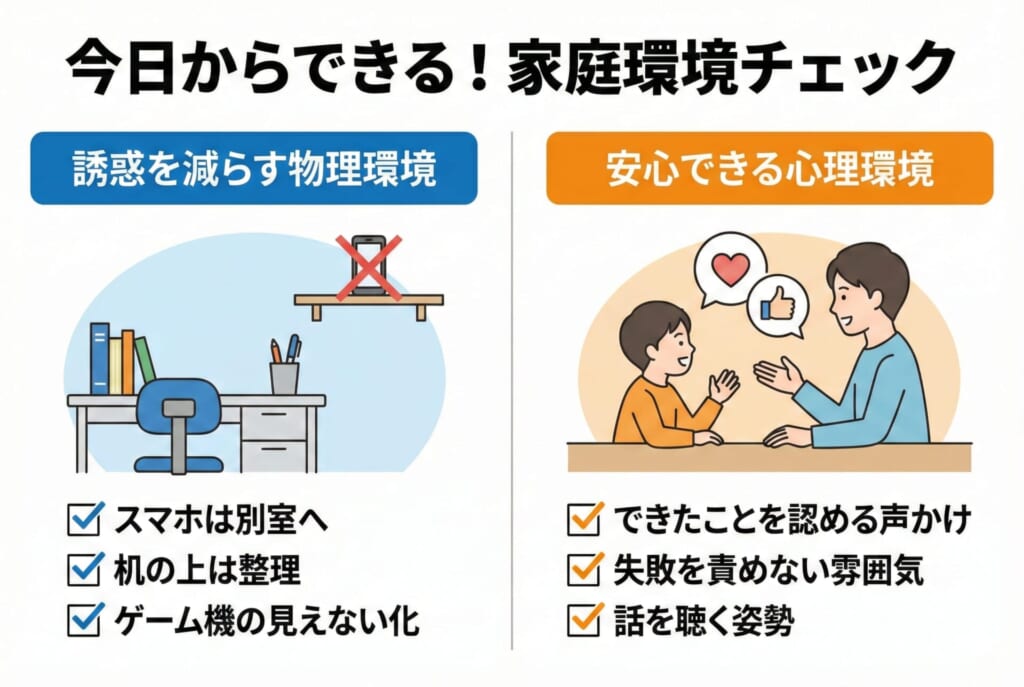 今日からできる！家庭環境チェック

誘惑を減らす物理環境

スマホは別室へ
机の上は整理
ゲーム機の見えない化

安心できる心理環境

できたことを認める声かけ
失敗を責めない雰囲気
話を聴く姿勢